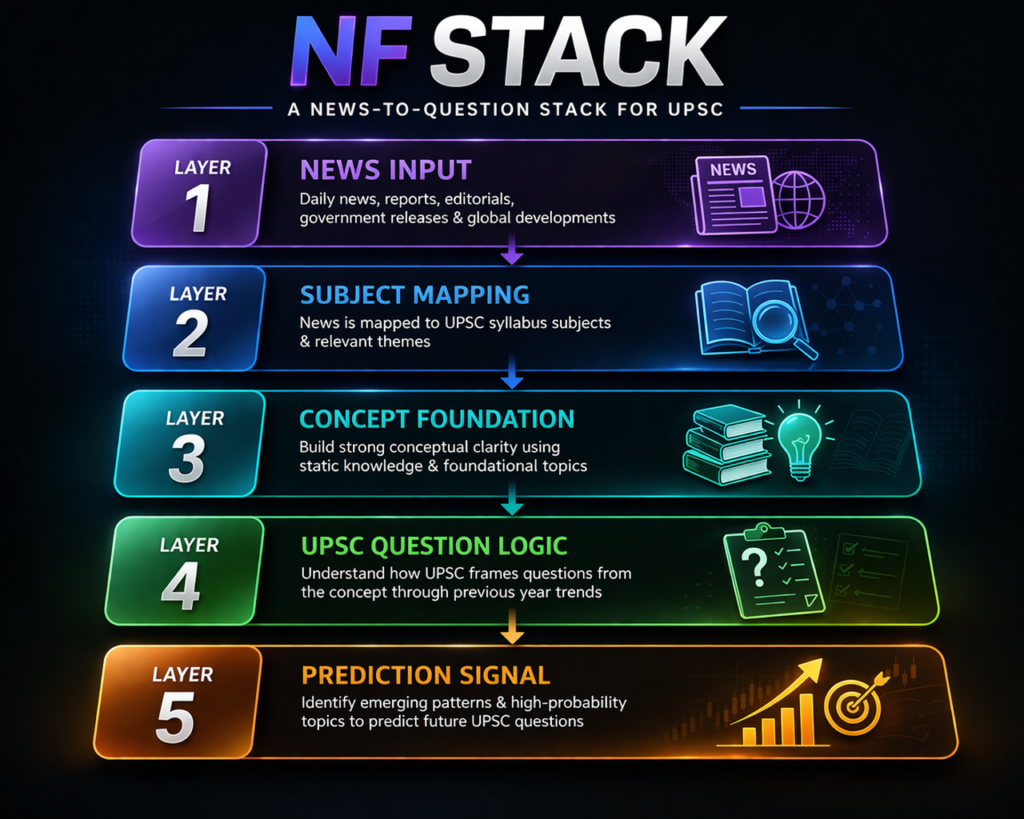 NF STACK

A NEWS-TO-QUESTION STACK FOR UPSC

LAYER 1

NEWS INPUT

Daily news, reports, editorials, government releases & global developments

NEWS

LAYER 2

SUBJECT MAPPING

News is mapped to UPSC syllabus subjects & relevant themes

LAYER 3

CONCEPT FOUNDATION

Build strong conceptual clarity using static knowledge & foundational topics

LAYER 4

UPSC QUESTION LOGIC

Understand how UPSC frames questions from the concept through previous year trends

LAYER 5

PREDICTION SIGNAL

Identify emerging patterns & high-probability topics to predict future UPSC questions